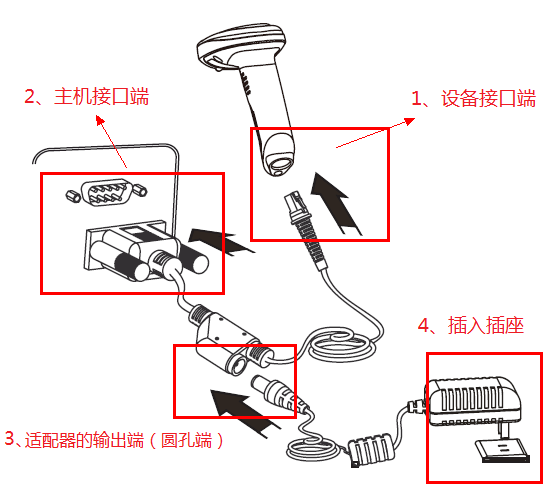 2、主机接口端

1、设备接口端

4、插入插座

3、适配器的输出端（圆孔端）